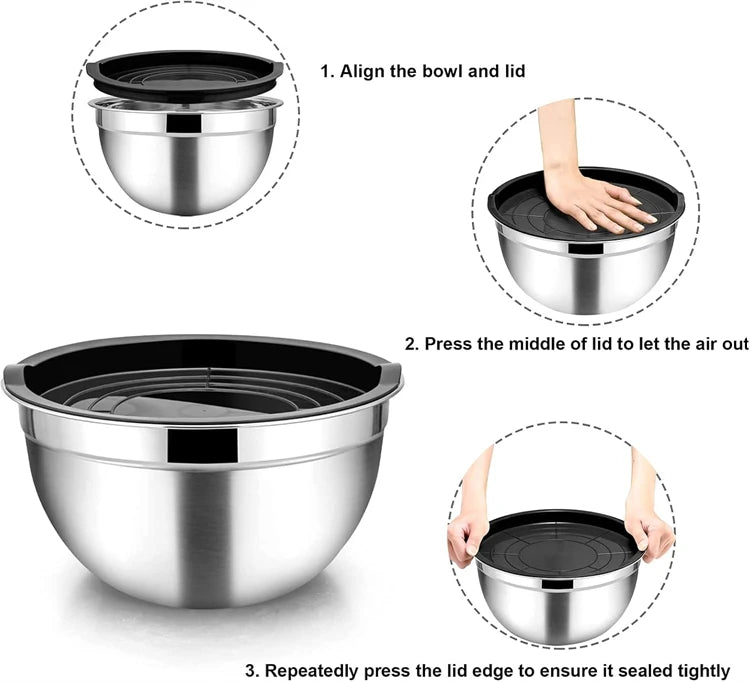 1. Align the bowl and lid

2. Press the middle of lid to let the air out

3. Repeatedly press the lid edge to ensure it sealed tightly